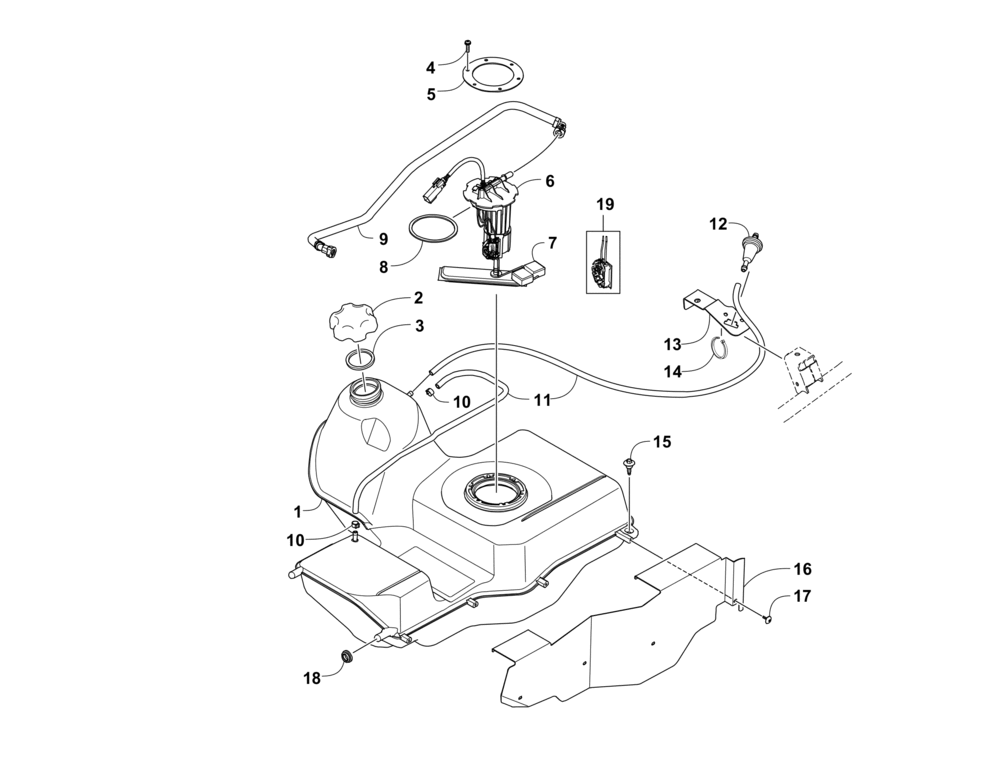 4
5
6
19
12
9
8
7
2
3
13
14
10
11
15
1
10
16
17
18